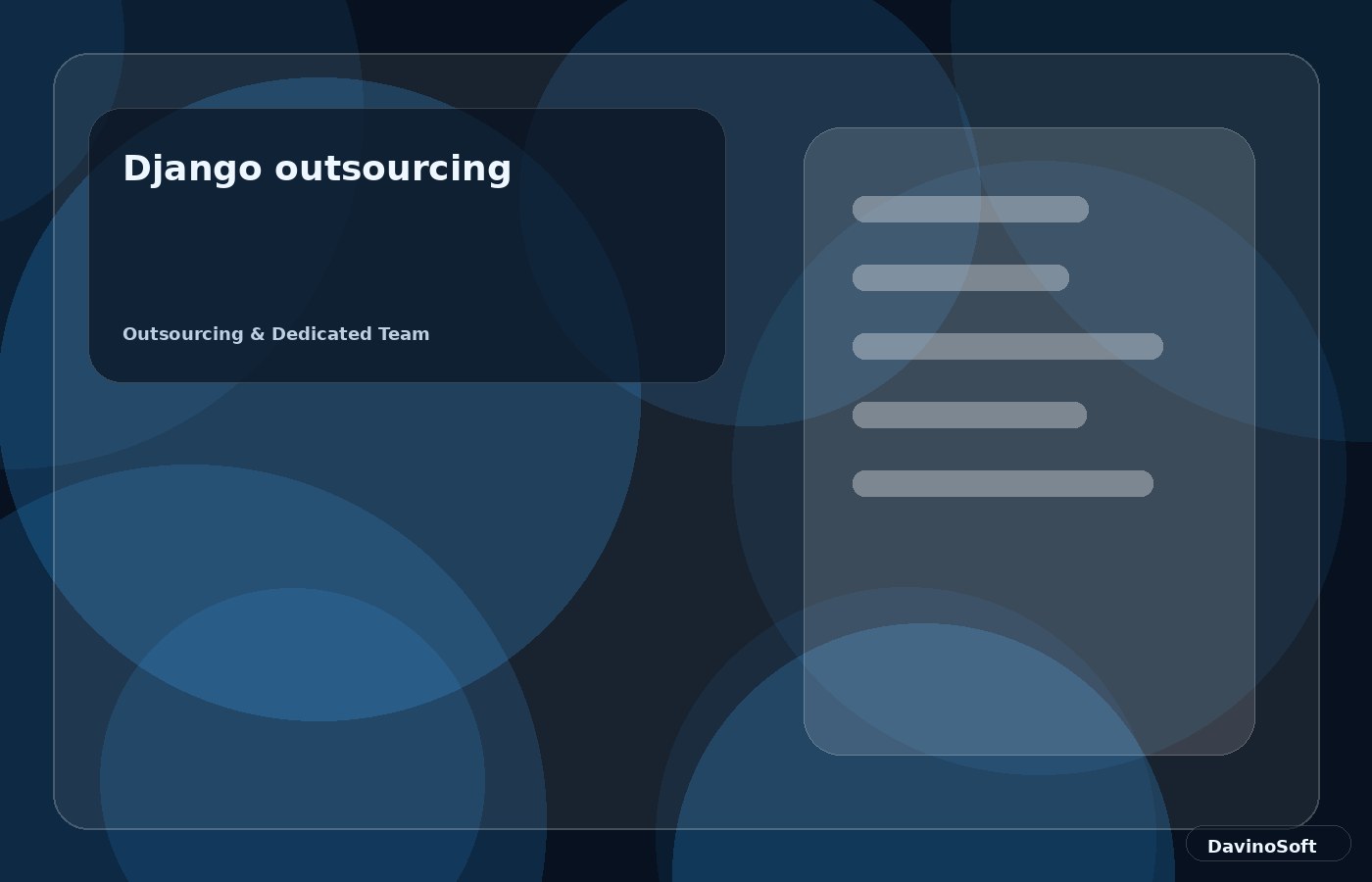 Django outsourcing

Outsourcing & Dedicated Team

DavinoSoft