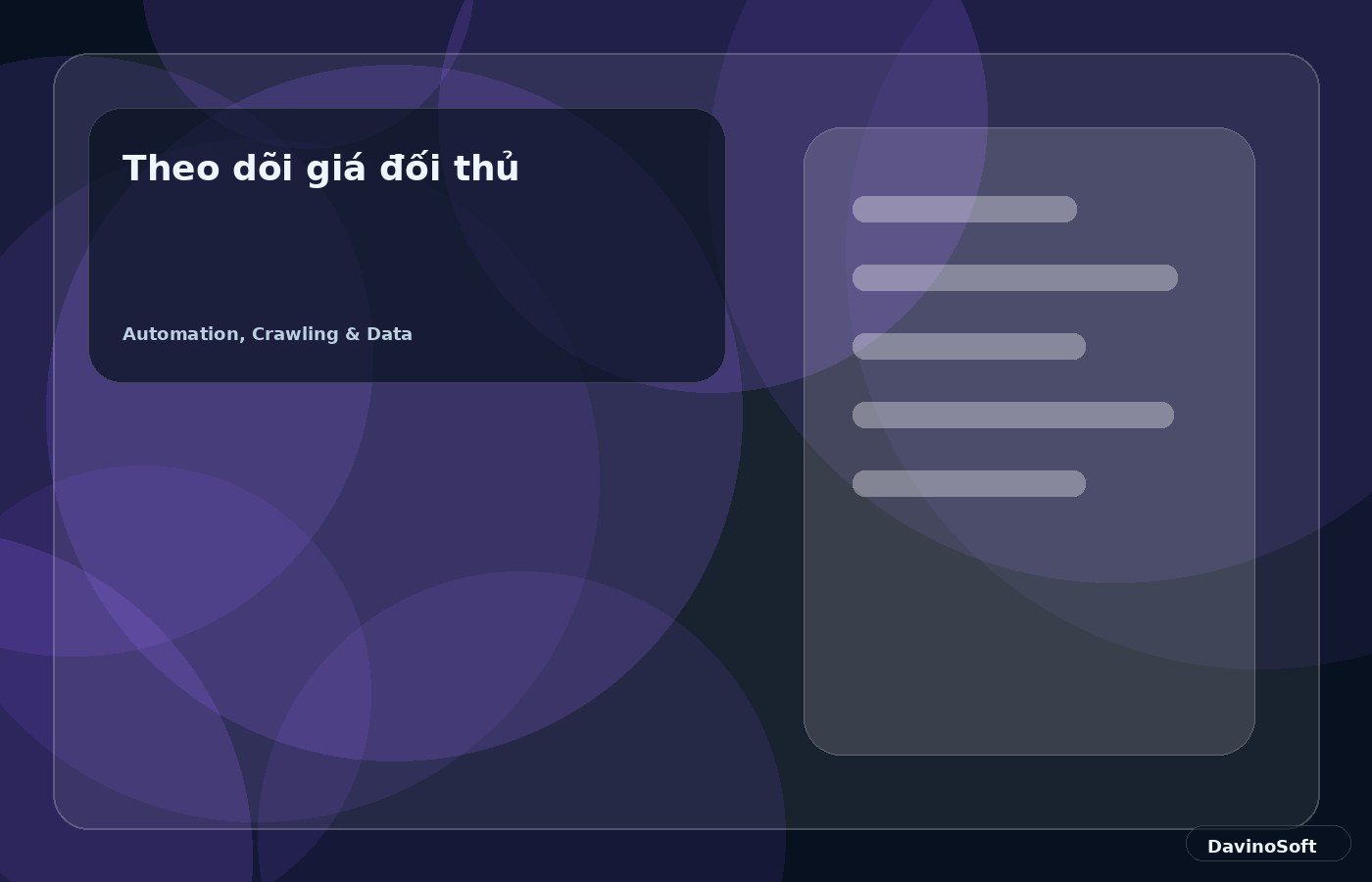 Theo dõi giá đối thủ

Automation, Crawling & Data

DavinoSoft